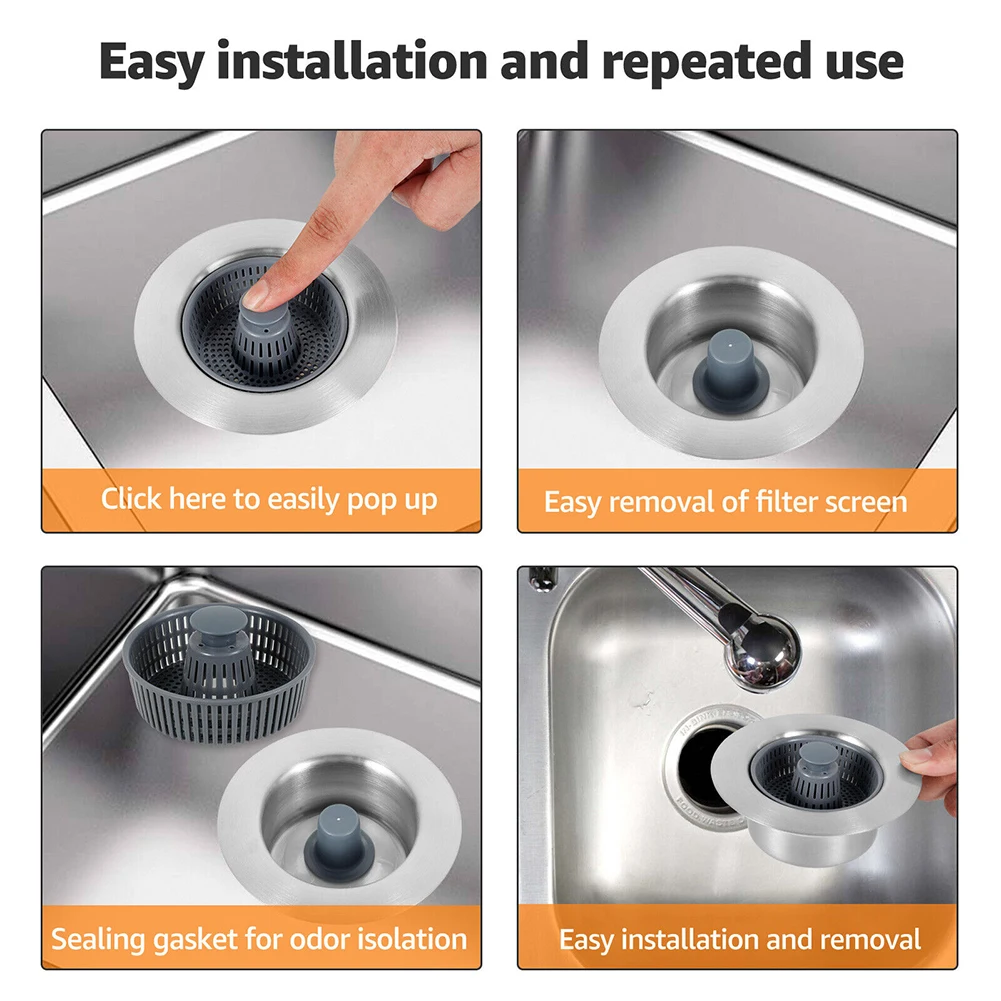 Easy installation and repeated use

Click here to easily pop up

Easy removal of filter screen

Sealing gasket for odor isolation

Easy installation and removal