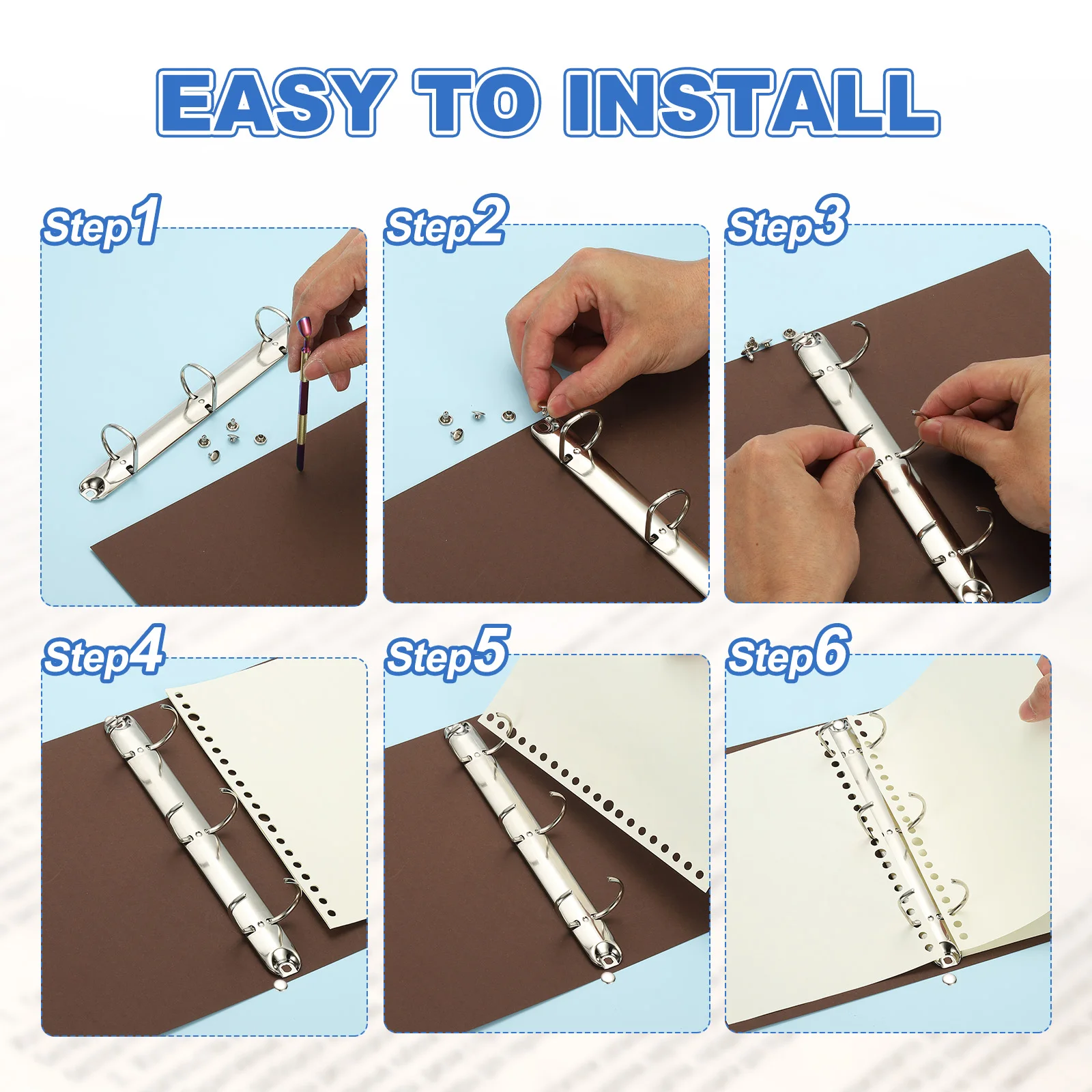 EASY TO INSTALL

Step1

Step2

Step3

Step4

Step5

Step6