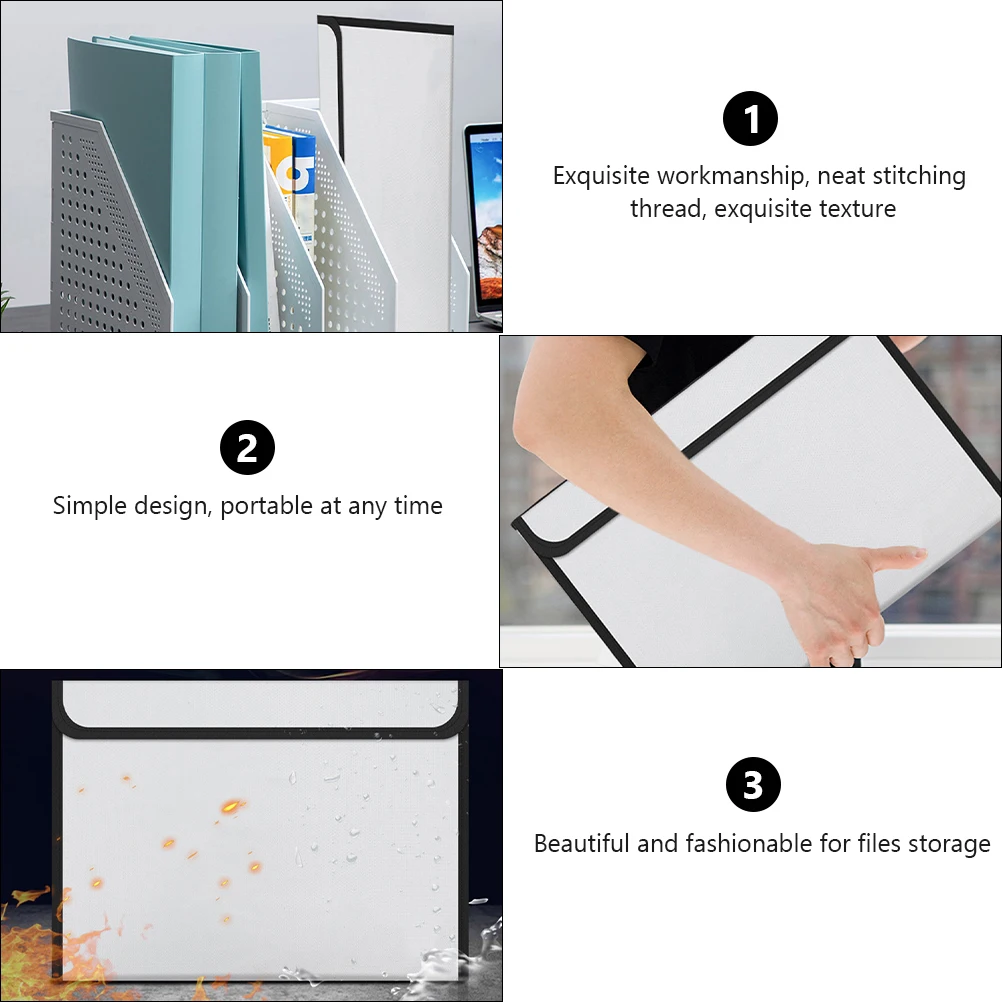 1

Exquisite workmanship, neat stitching thread, exquisite texture

2

Simple design, portable at any time

3

Beautiful and fashionable for files storage