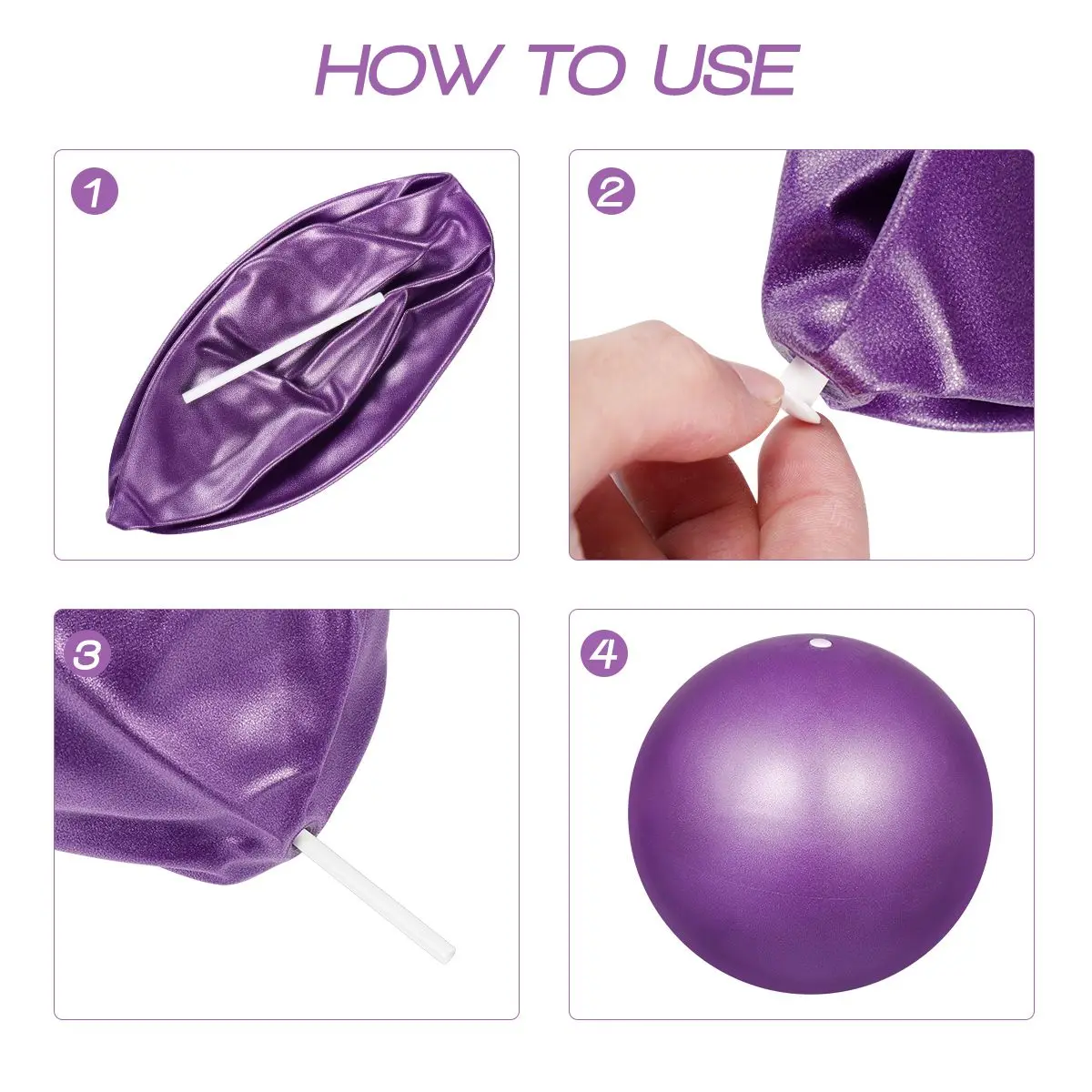 HOW TO USE

1

2

3

4